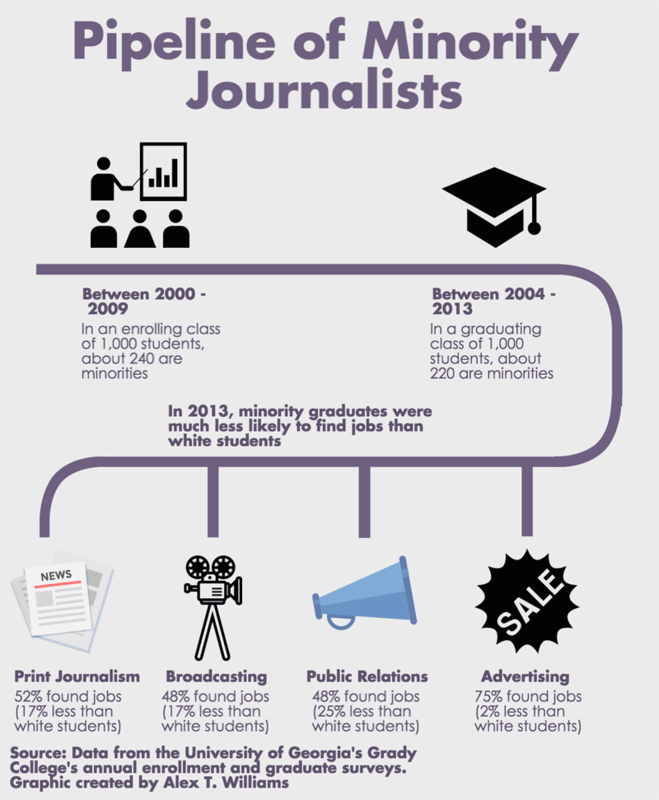 Pipeline of Minority Journalists

Between 2000 - 2009
In an enrolling class of 1,000 students, about 240 are minorities

Between 2004 - 2013
In a graduating class of 1,000 students, about 220 are minorities

In 2013, minority graduates were much less likely to find jobs than white students

NEWS

SALE

Print Journalism
52% found jobs (17% less than white students)

Broadcasting
48% found jobs (17% less than white students)

Public Relations
48% found jobs (25% less than white students)

Advertising
75% found jobs (2% less than white students)

Source: Data from the University of Georgia's Grady College's annual enrollment and graduate surveys. Graphic created by Alex T. Williams